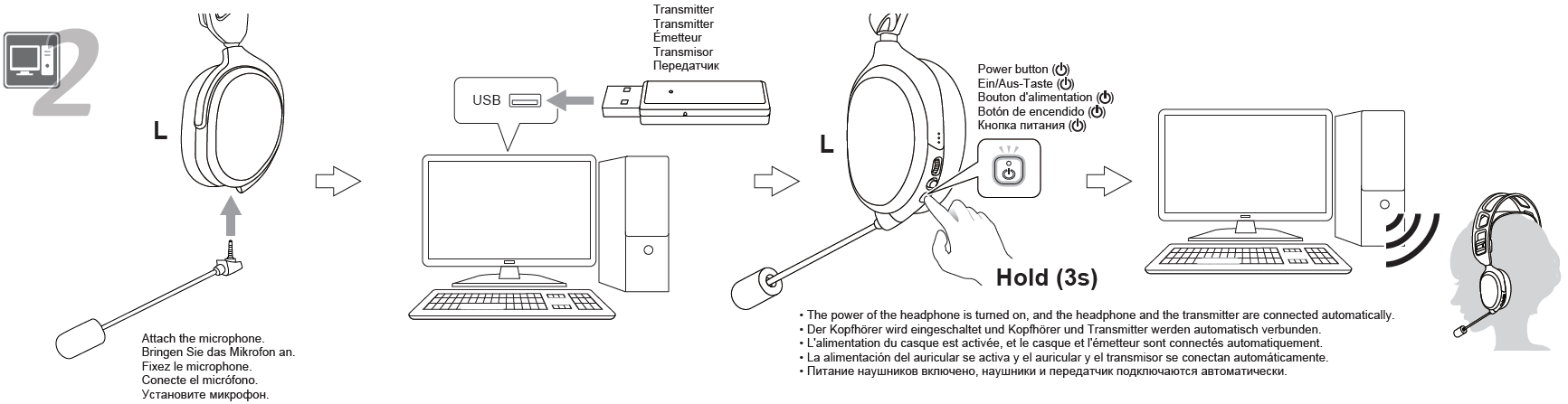 2

L

Attach the microphone.
Bringen Sie das Mikrofon an.
Fixez le microphone.
Conecte el micrófono.
Установите микрофон.

Transmitter
Transmitter
Émetteur
Transmisor
Передатчик

USB

L

Power button (⏻)
Ein/Aus-Taste (⏻)
Bouton d'alimentation (⏻)
Botón de encendido (⏻)
Кнопка питания (⏻)

Hold (3s)

• The power of the headphone is turned on, and the headphone and the transmitter are connected automatically.
• Der Kopfhörer wird eingeschaltet und Kopfhörer und Transmitter werden automatisch verbunden.
• L'alimentation du casque est activée, et le casque et l'émetteur sont connectés automatiquement.
• La alimentación del auricular se activa y el auricular y el transmisor se conectan automáticamente.
• Питание наушников включено, наушники и передатчик подключаются автоматически.