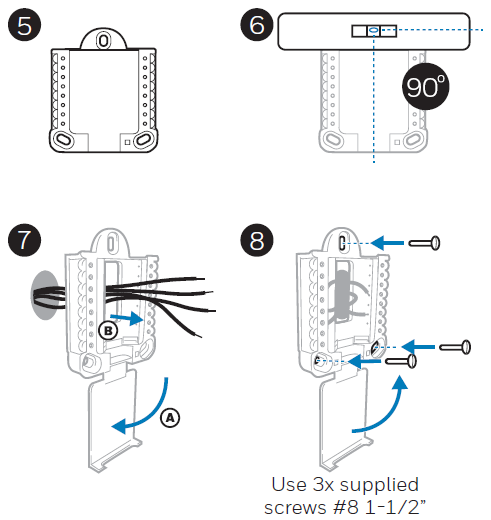 5

6

90°

7

B

A

8

Use 3x supplied screws #8 1-1/2"